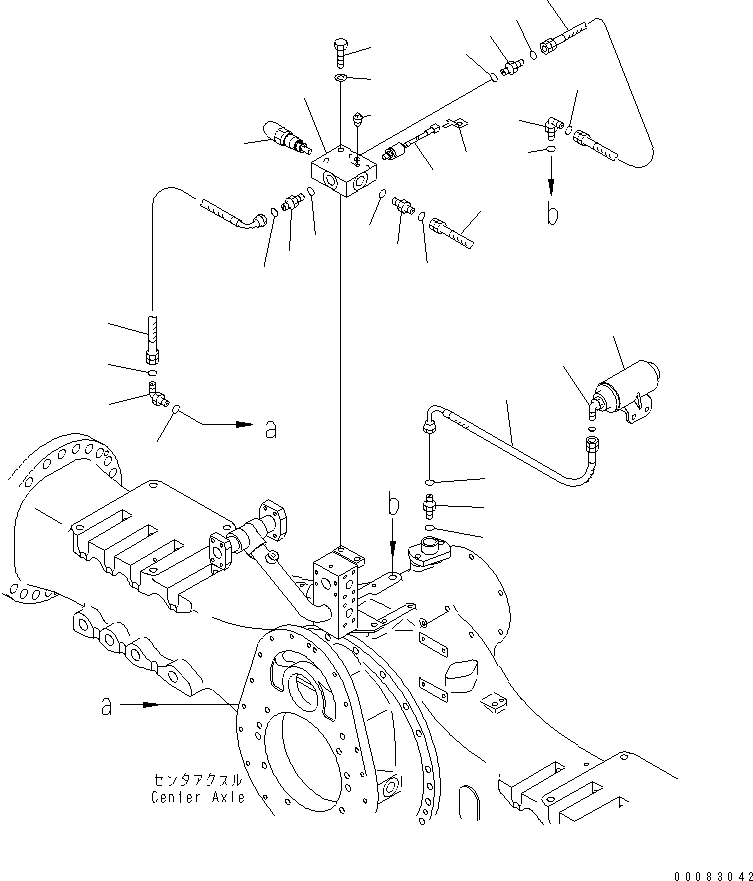 b

a

b

a

センタアクスル
Center Axle

00083042