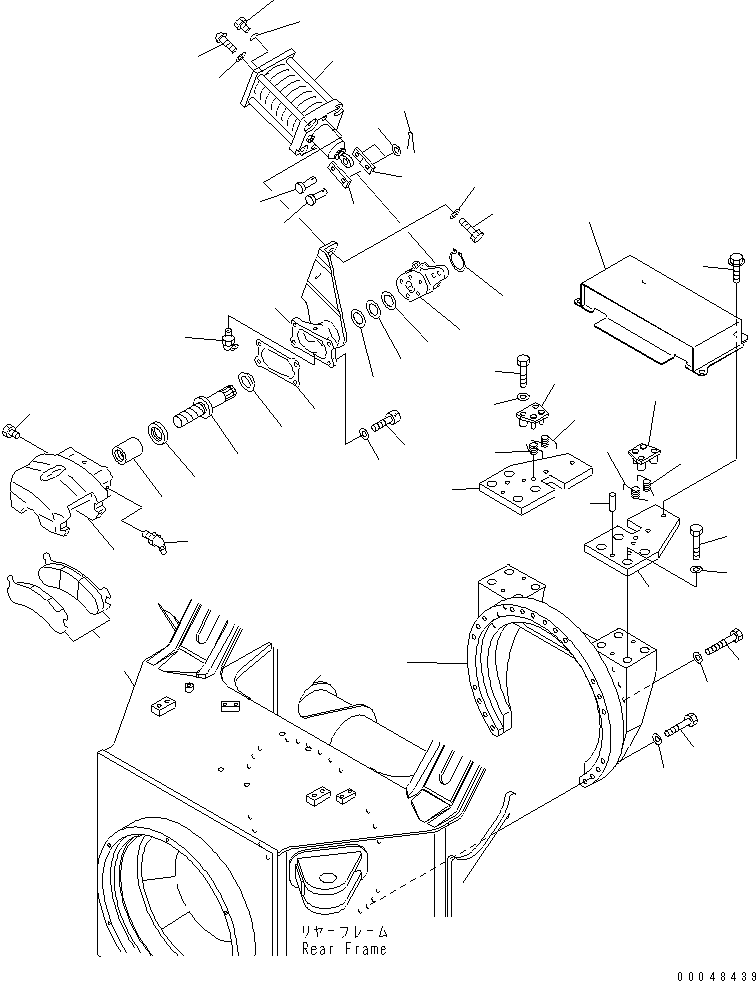 リヤーフレーム
Rear Frame

00048439