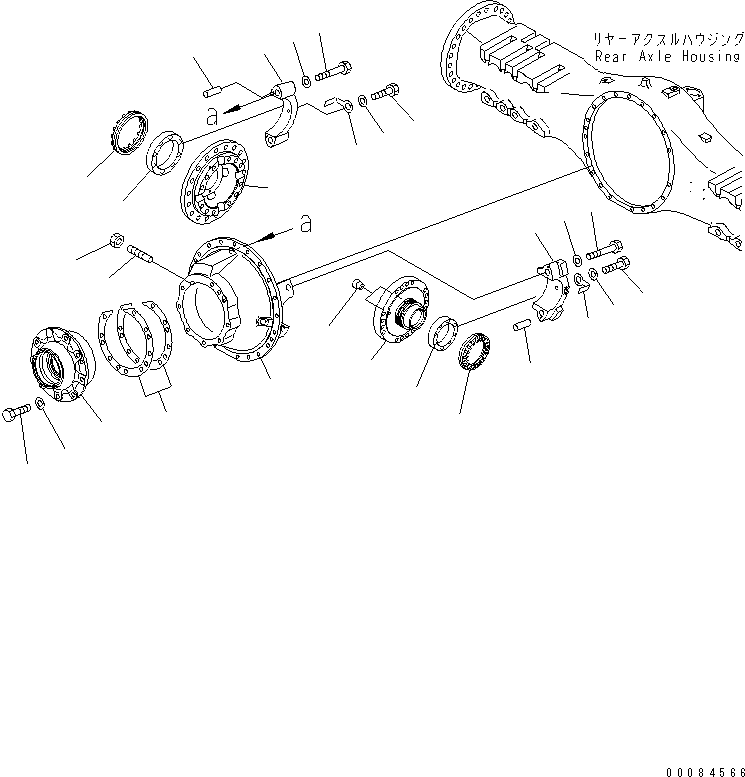 リヤーアクスルハウジング
Rear Axle Housing

a

a

00084566