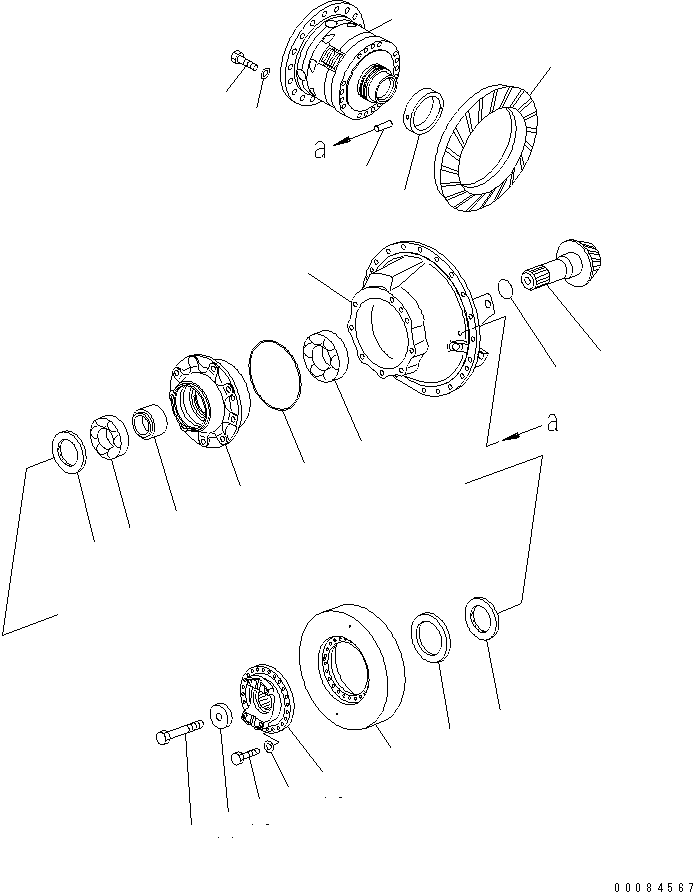 a

a

00084567