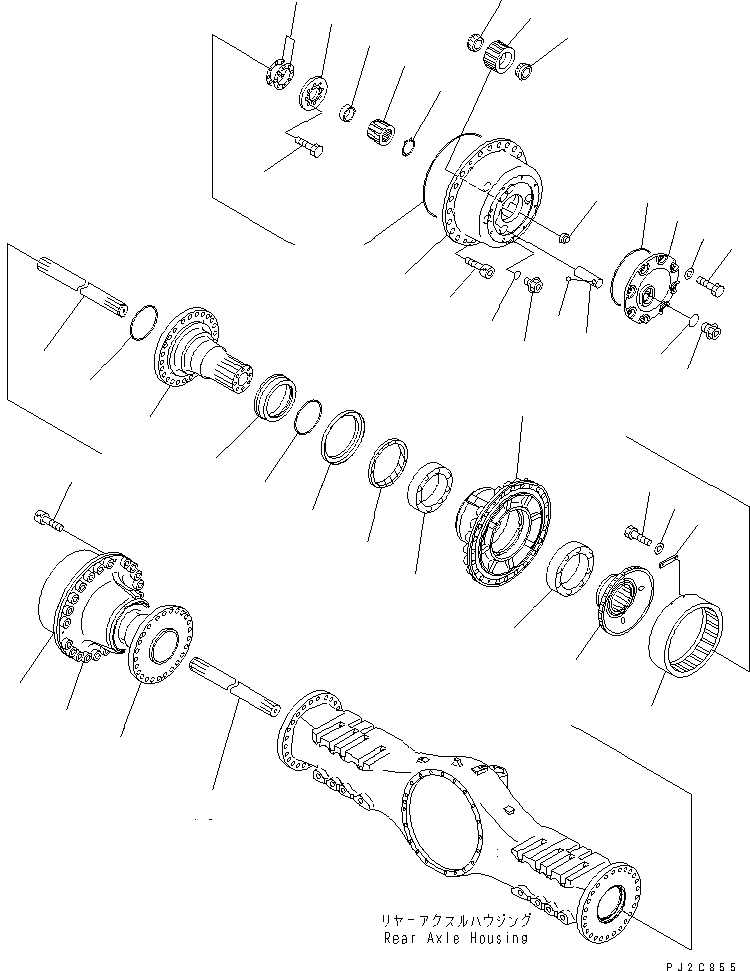 リヤーアクスルハウジング
Rear Axle Housing

PJ2C855