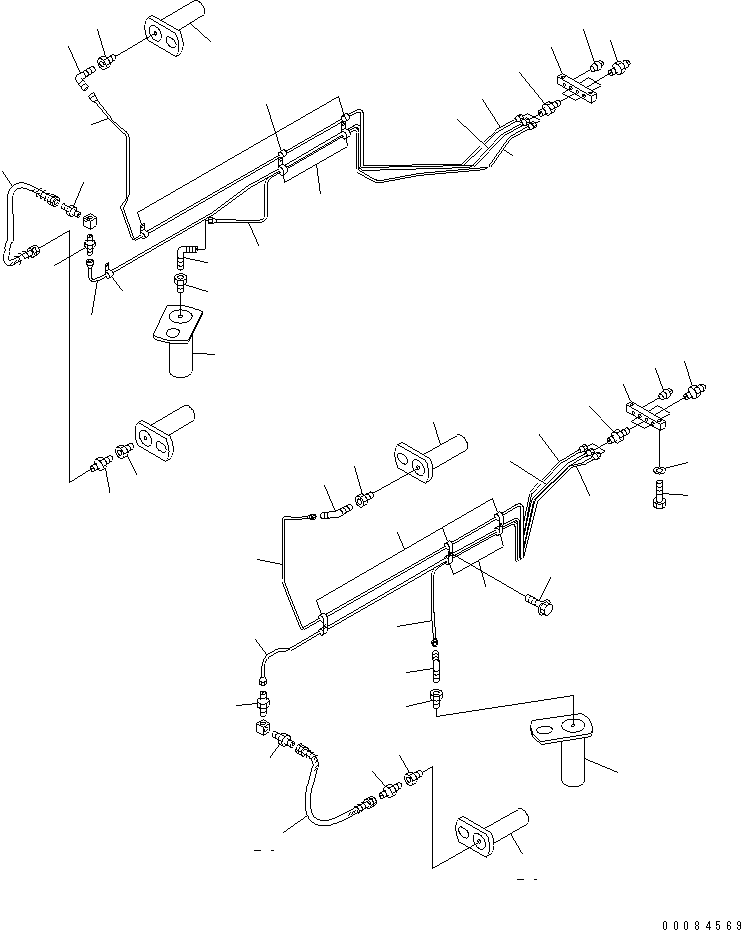 00084569