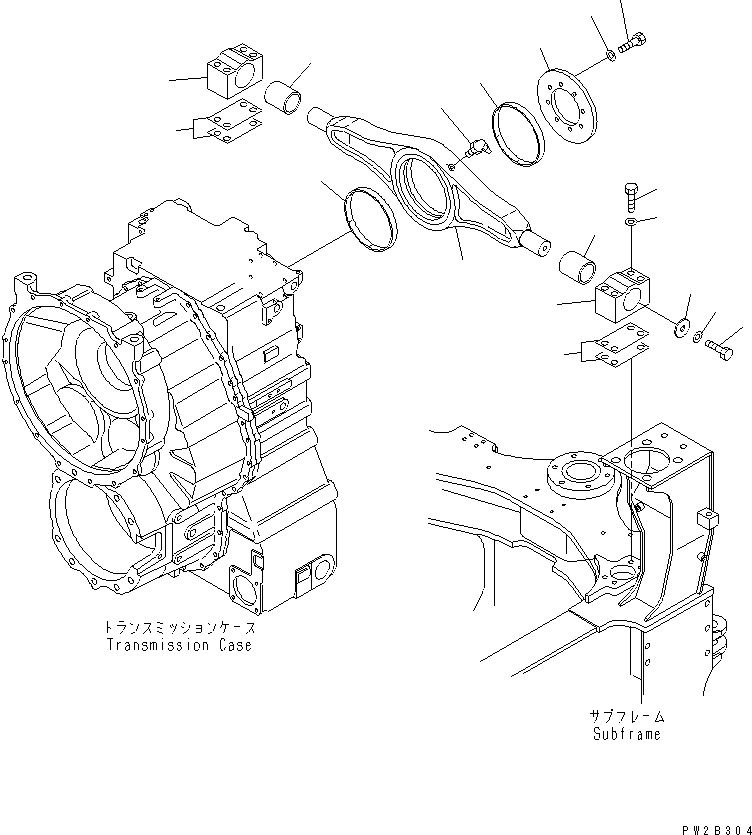 トランスミッションケース
Transmission Case

サブフレーム
Subframe

PW2B304