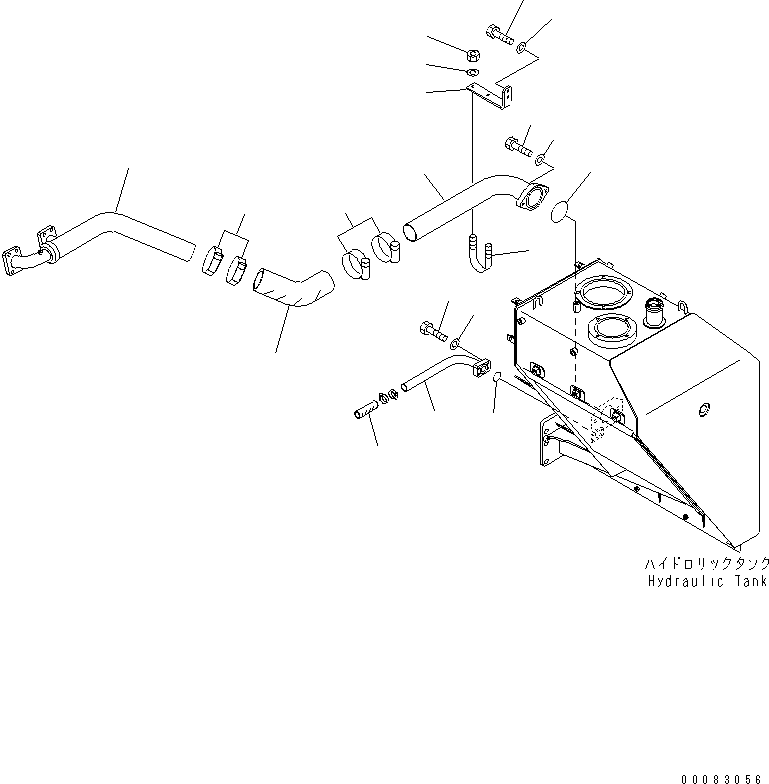 ハイドロリックタンク
Hydraulic Tank

00083056