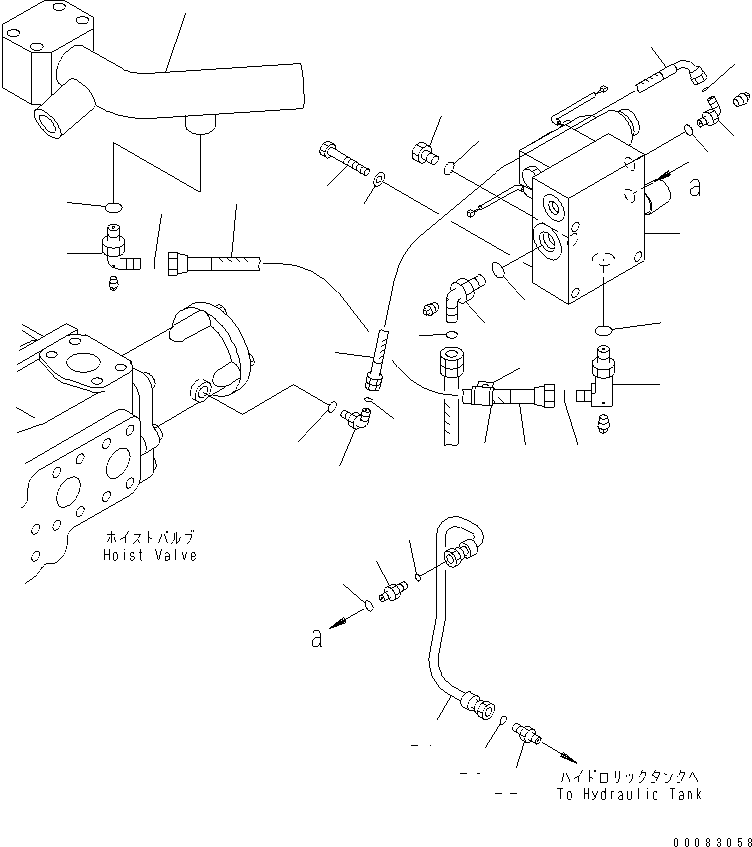 a

ホイストバルブ
Hoist Valve

a

ハイドロリックタンクへ
To Hydraulic Tank

00083058