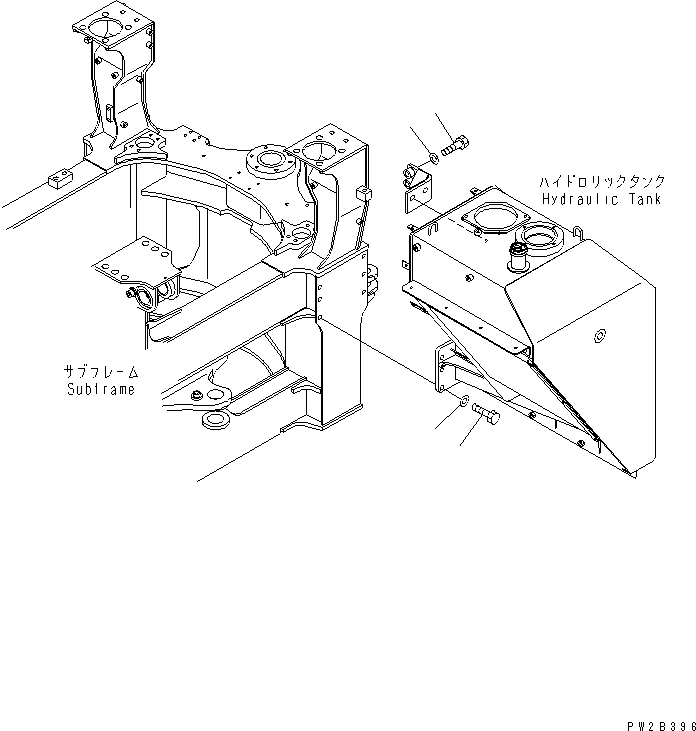 ハイドロリックタンク
Hydraulic Tank

サブフレーム
Subframe

PW2B396