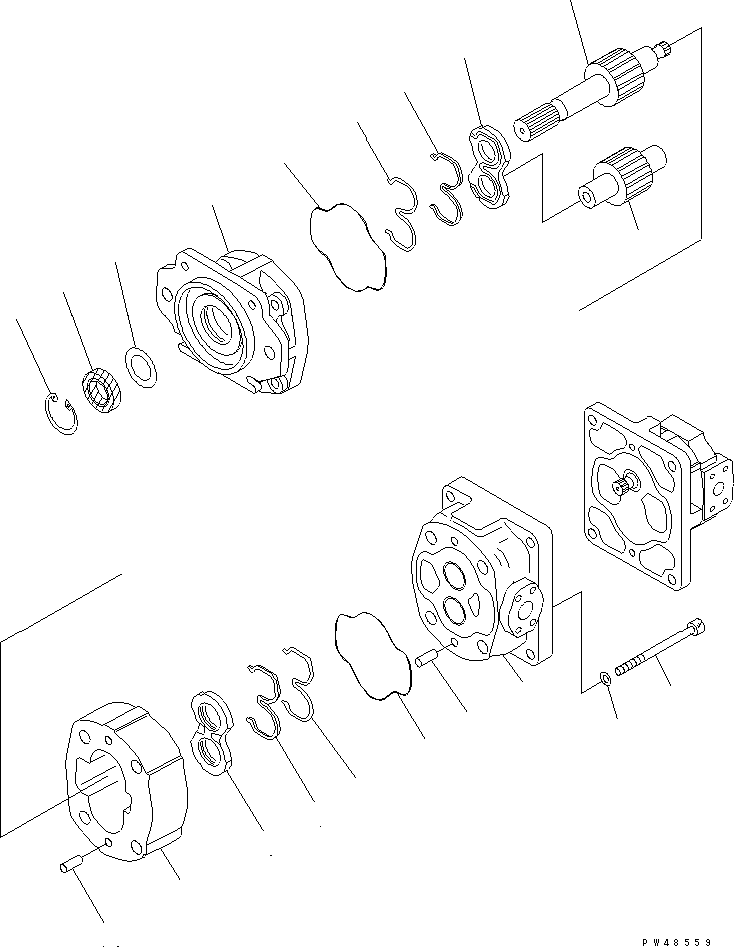 PW48559