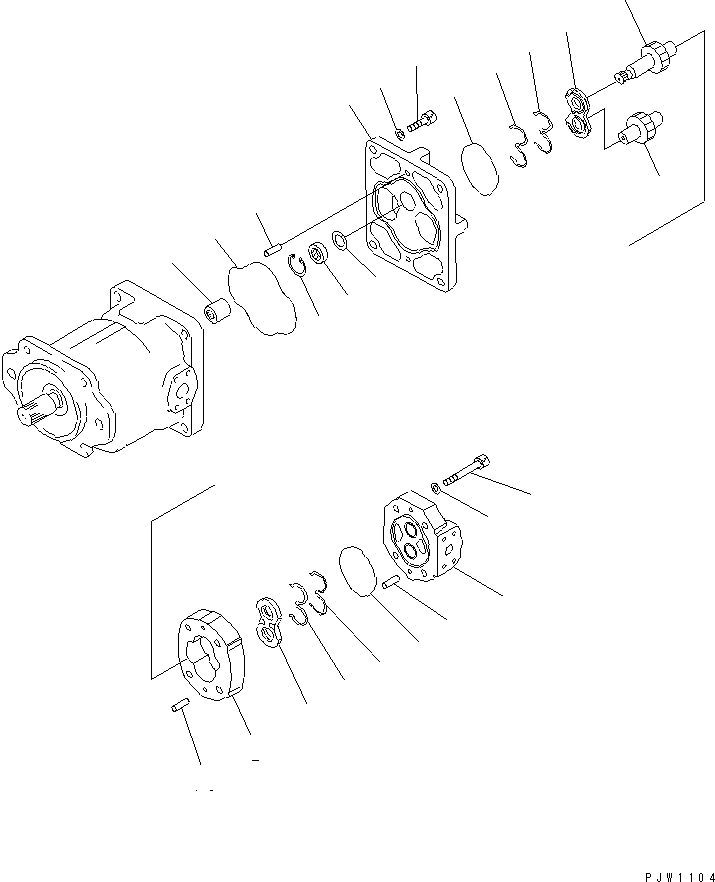 PJW1104