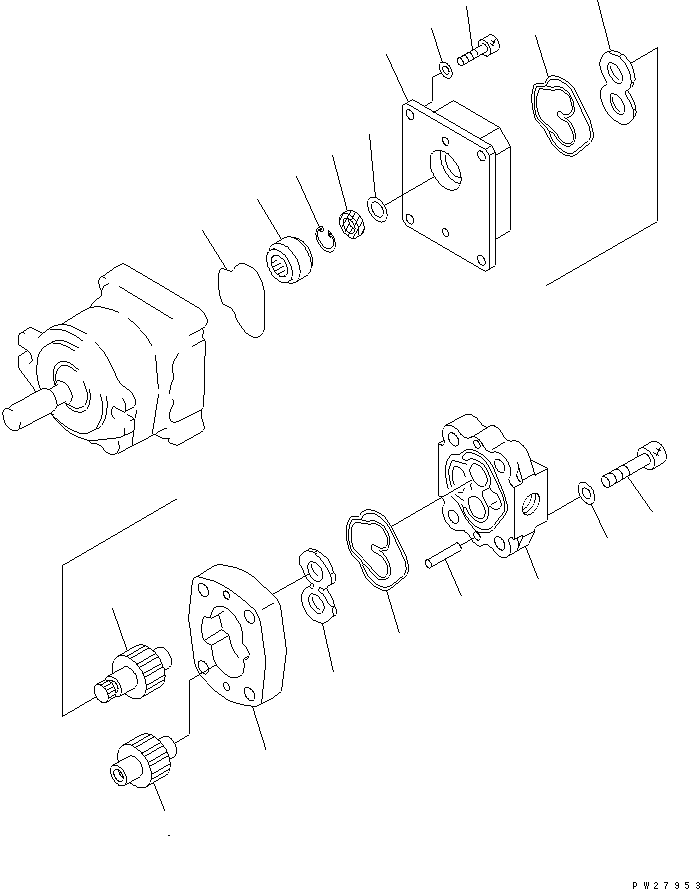 PW27953