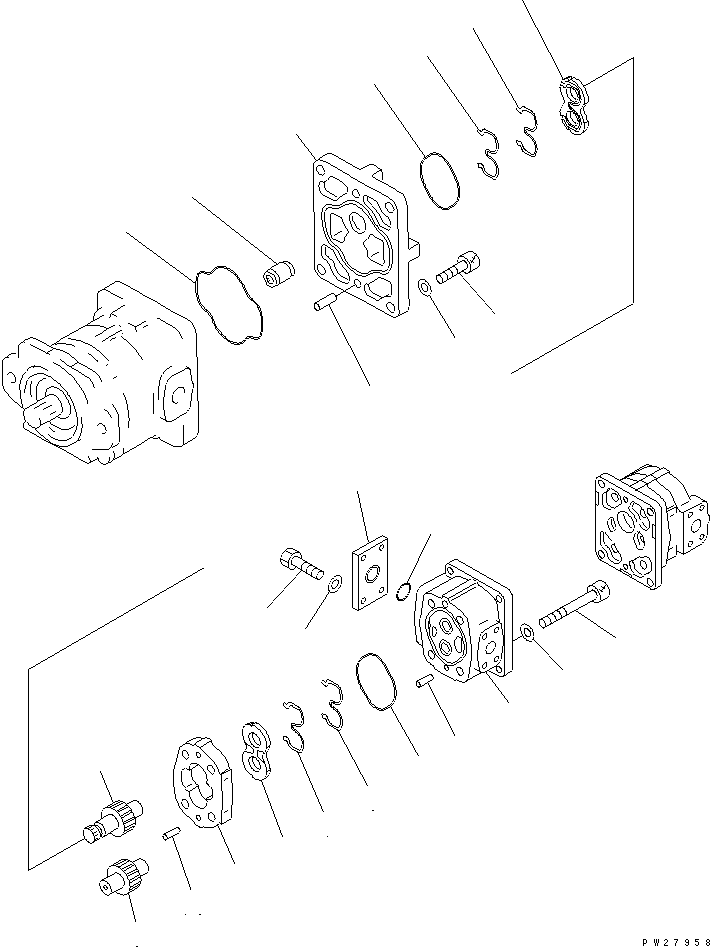 PW27958