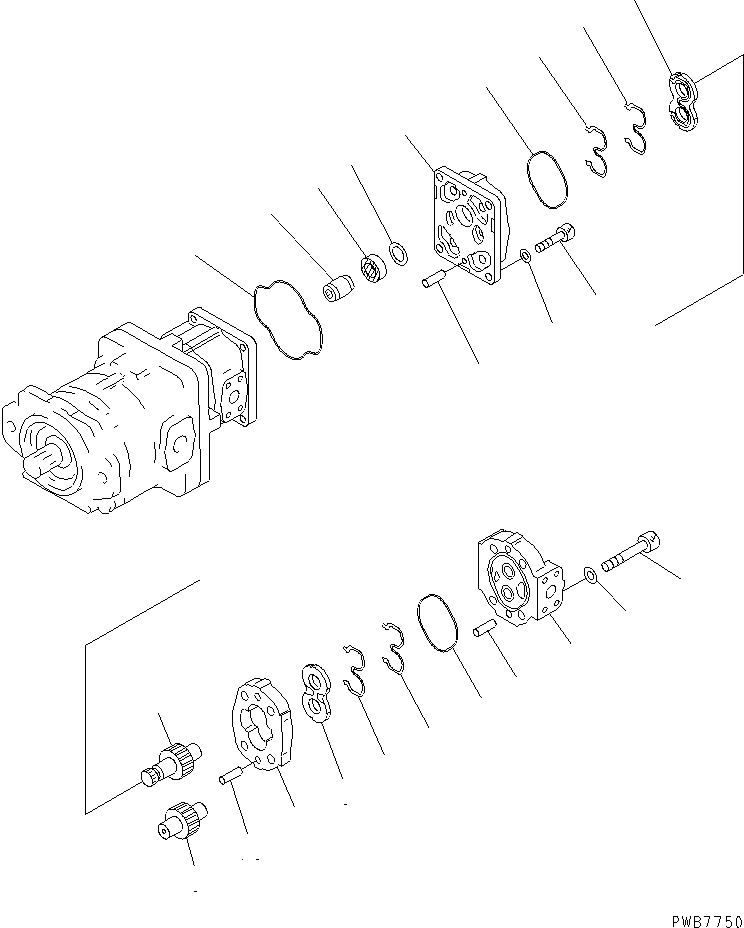 PWB7750