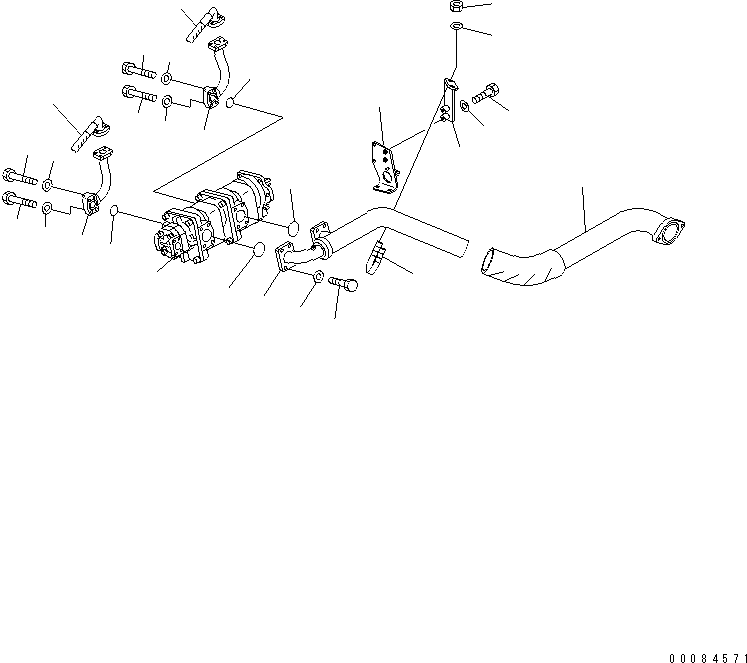 00084571