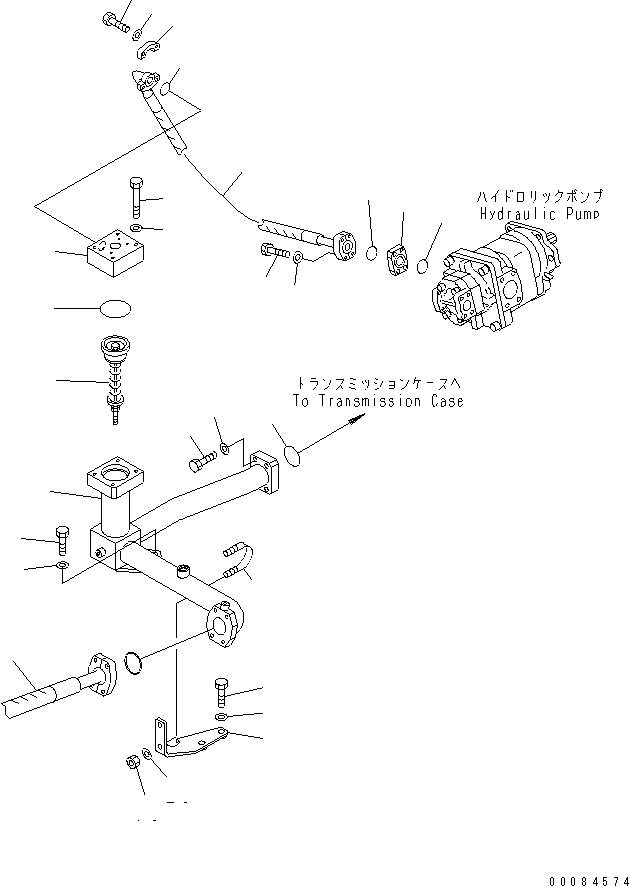 ハイドロリックポンプ
Hydraulic Pump

トランスミッションケースへ
To Transmission Case

00084574