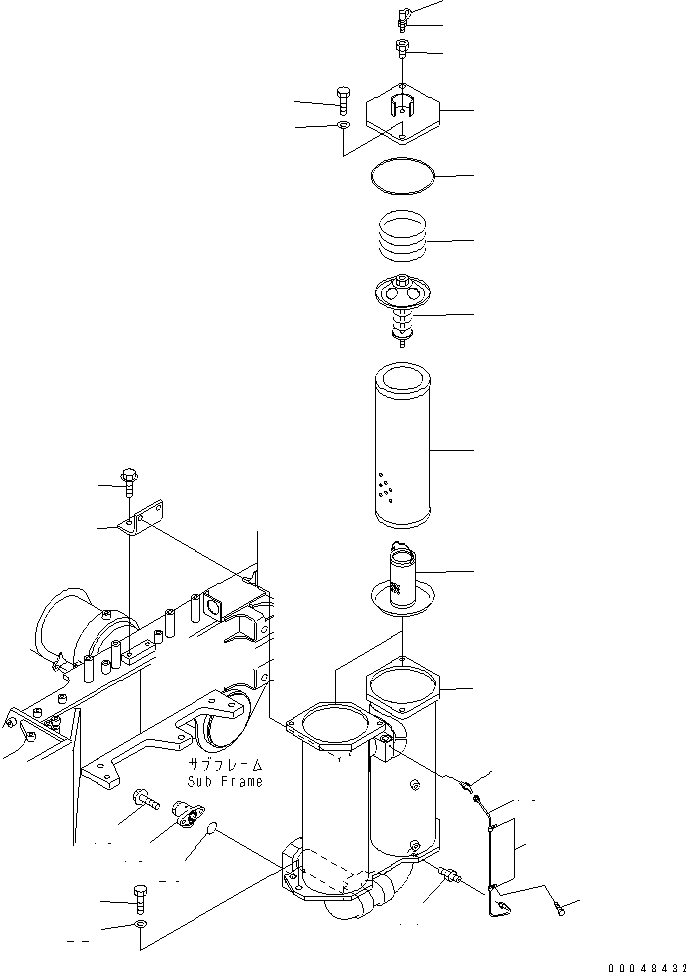 サブフレーム
Sub Frame

00048432