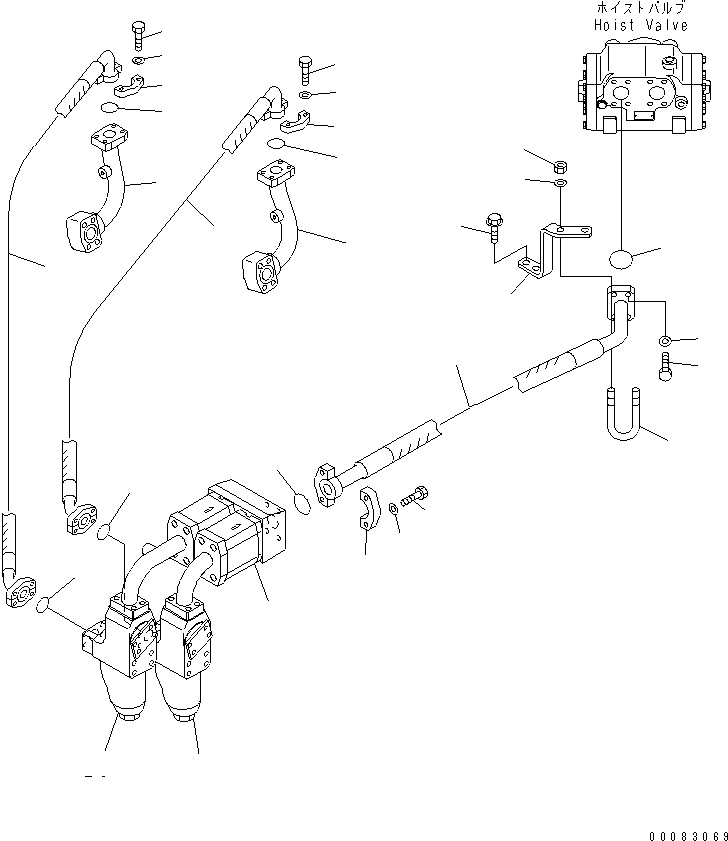 ホイストバルブ
Hoist Valve

00083069