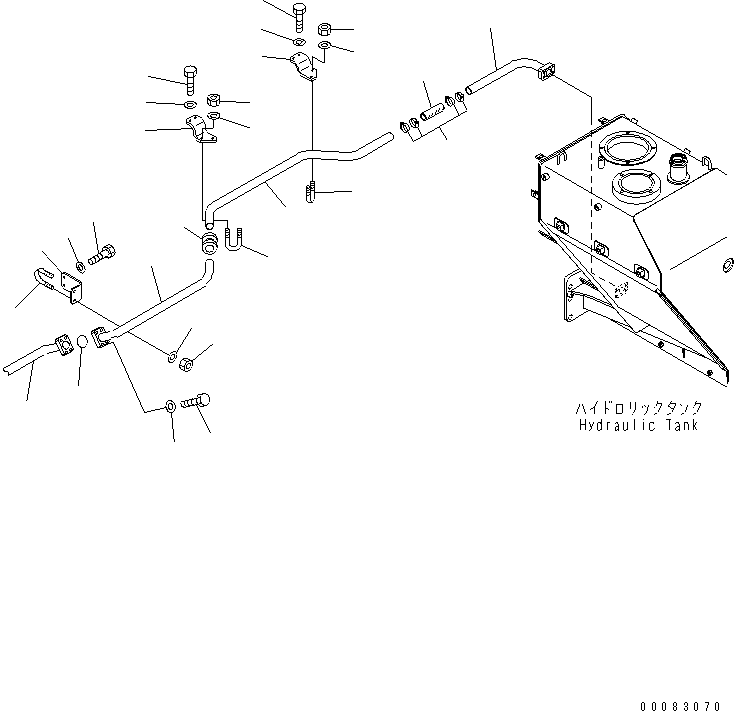 ハイドロリックタンク
Hydraulic Tank

00083070