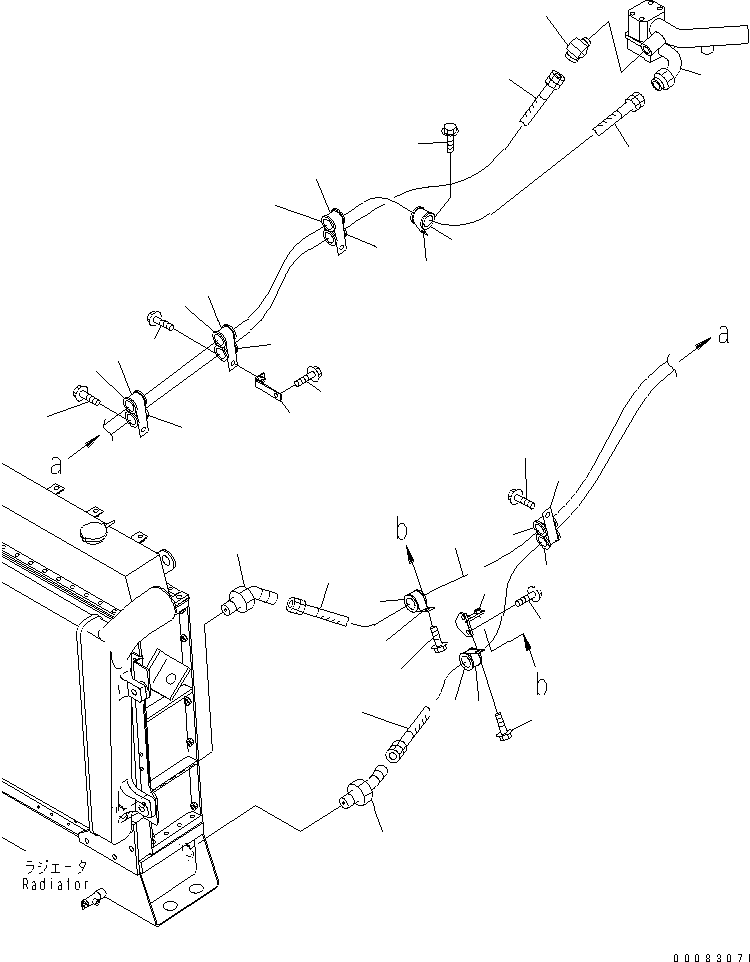 a

a

b

b

ラジエータ
Radiator

00083071