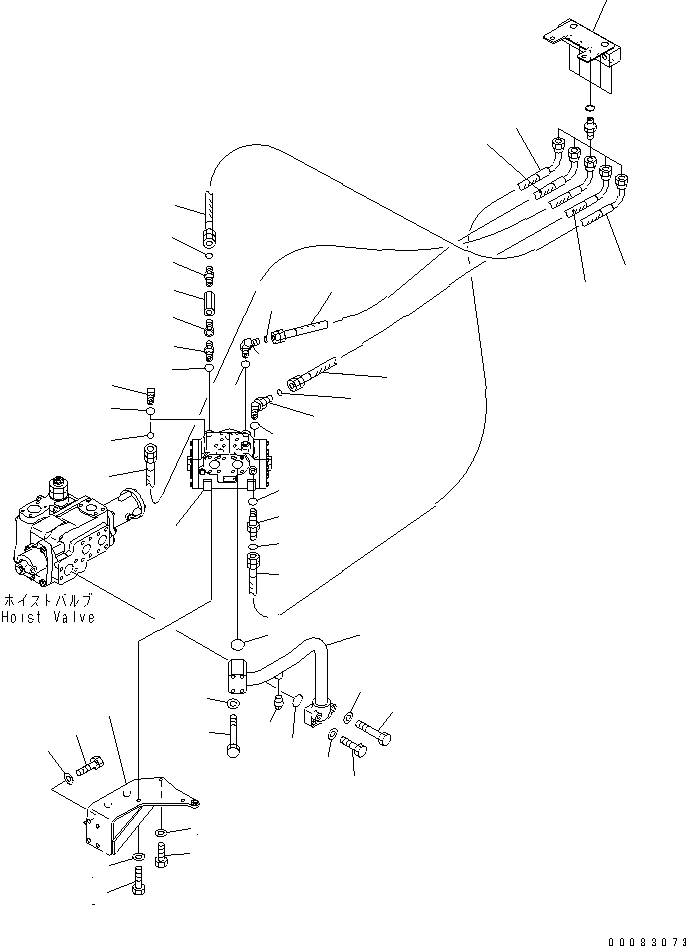 ホイストバルブ
Hoist Valve

00083073