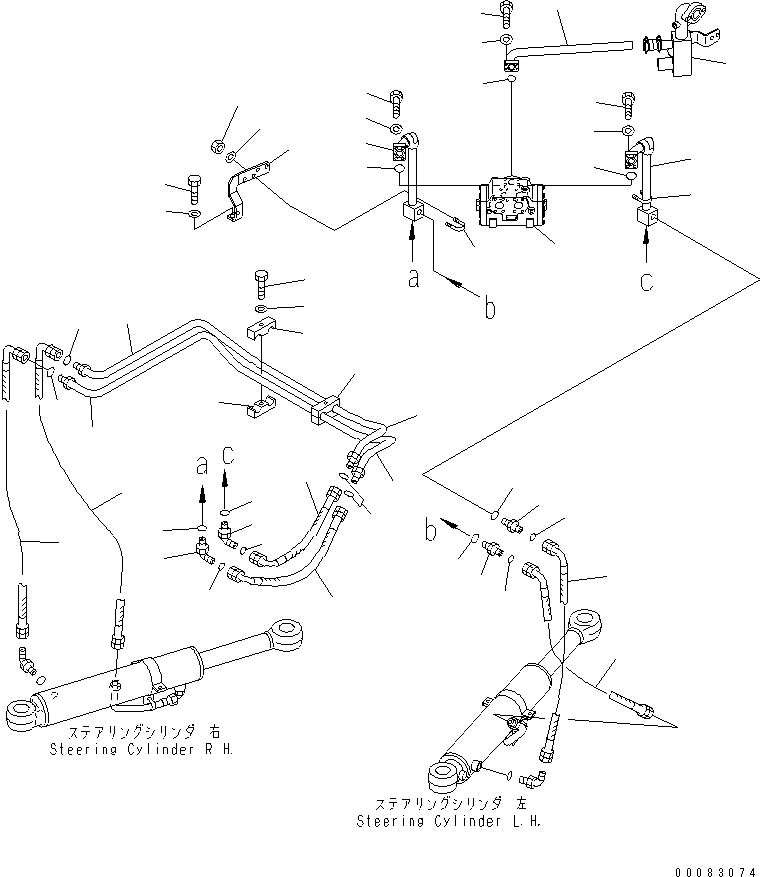 a
b
c
a
c
b
ステアリングシリンダ 右
Steering Cylinder R.H.
ステアリングシリンダ 左
Steering Cylinder L.H.
00083074