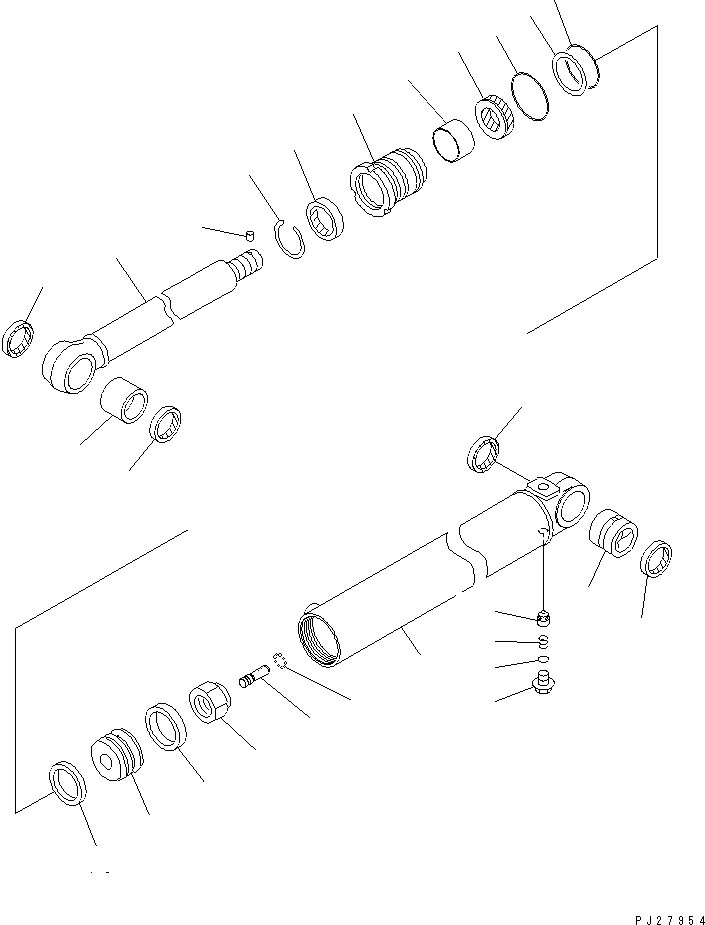 PJ27954