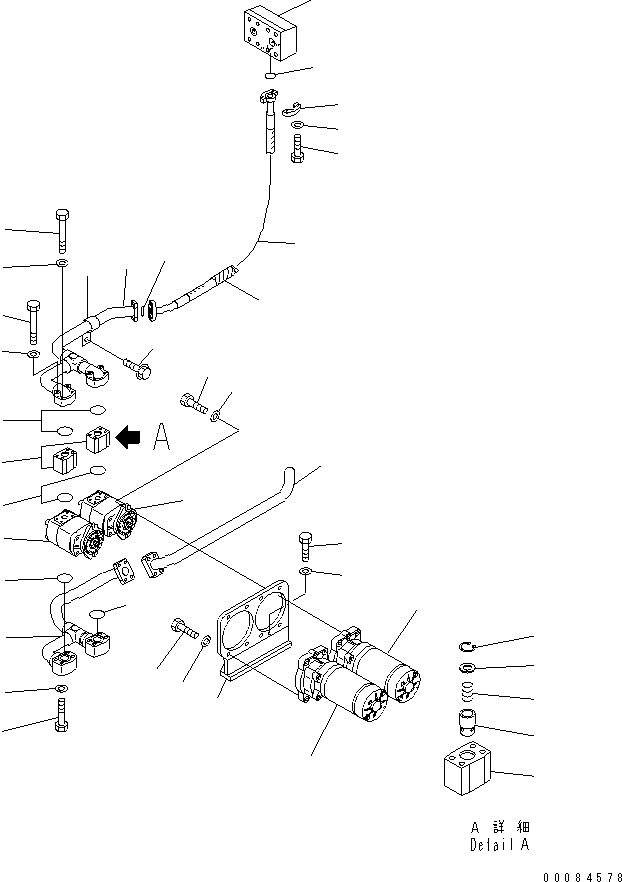 A

A 詳細
Detail A

00084578