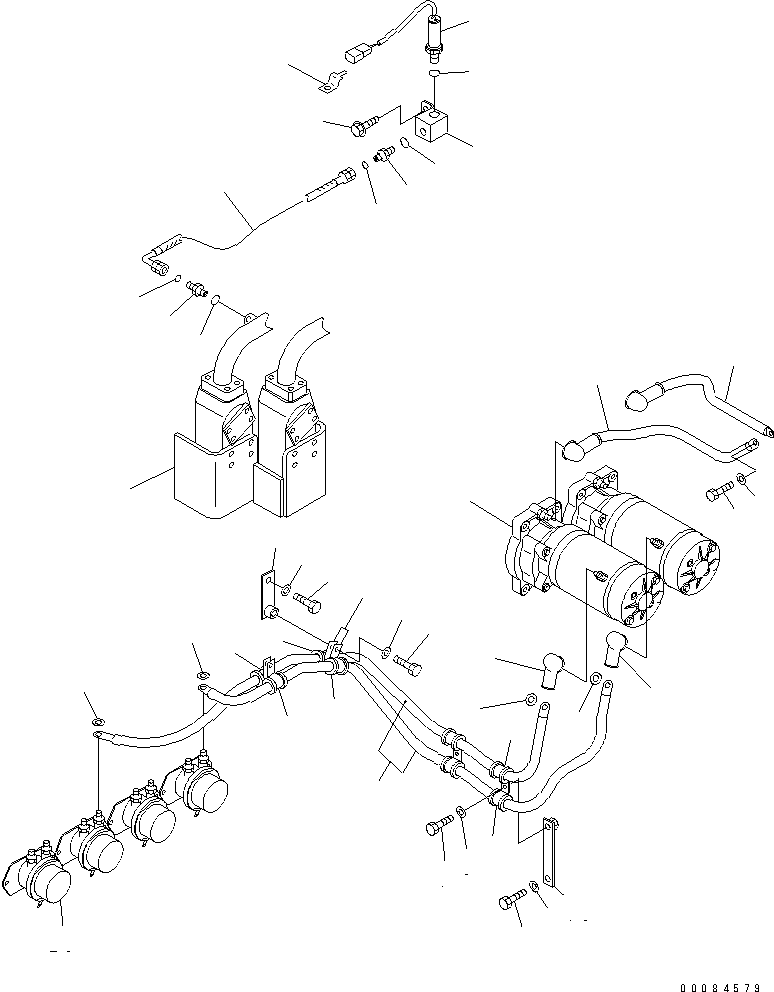 00084579