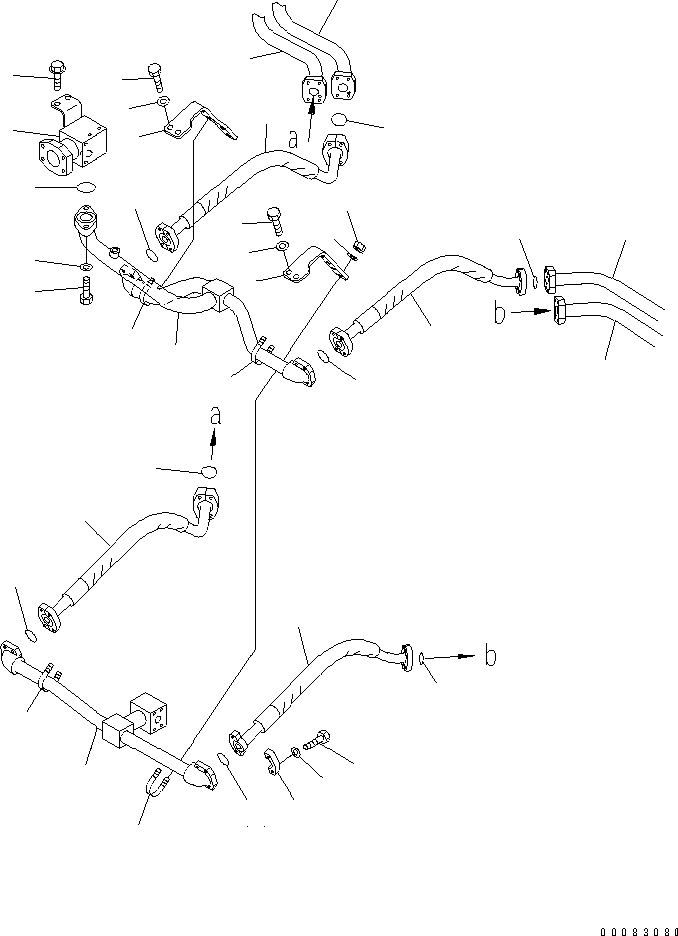 a
b
a
b
00083080