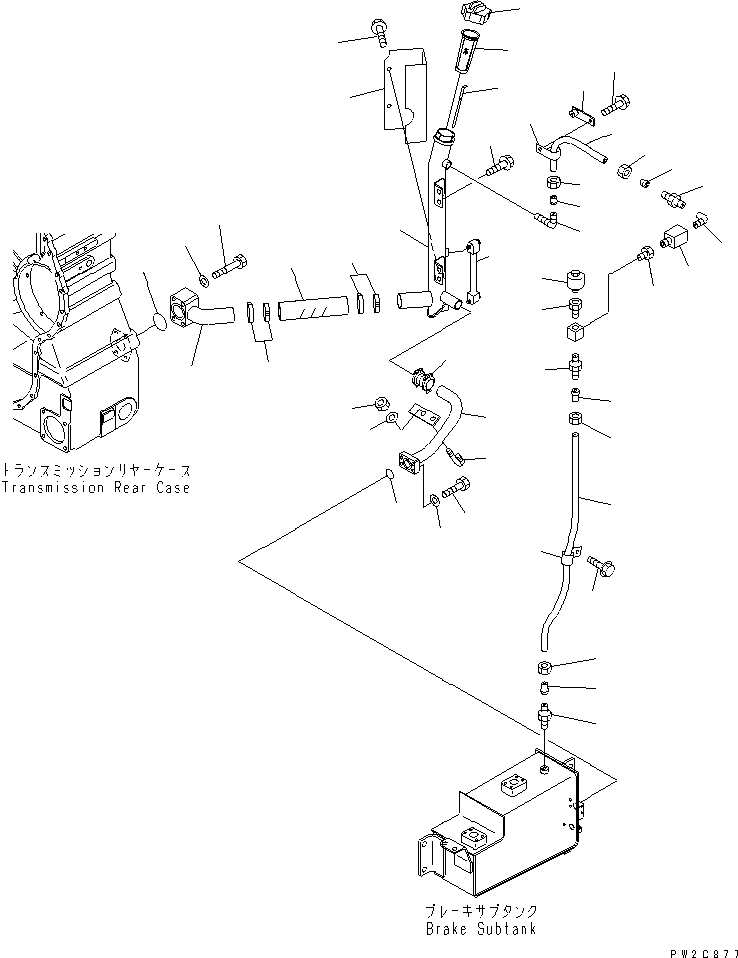 トランスミッションリヤーケース
Transmission Rear Case

ブレーキサブタンク
Brake Subtank

PW2C877