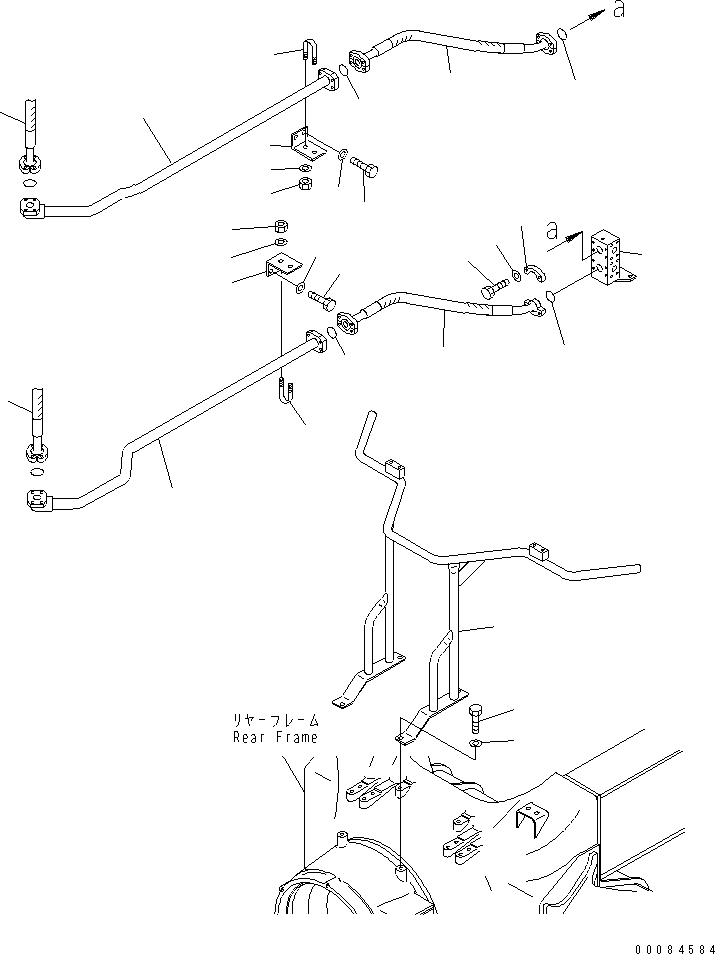 a

a

リヤーフレーム
Rear Frame

00084584