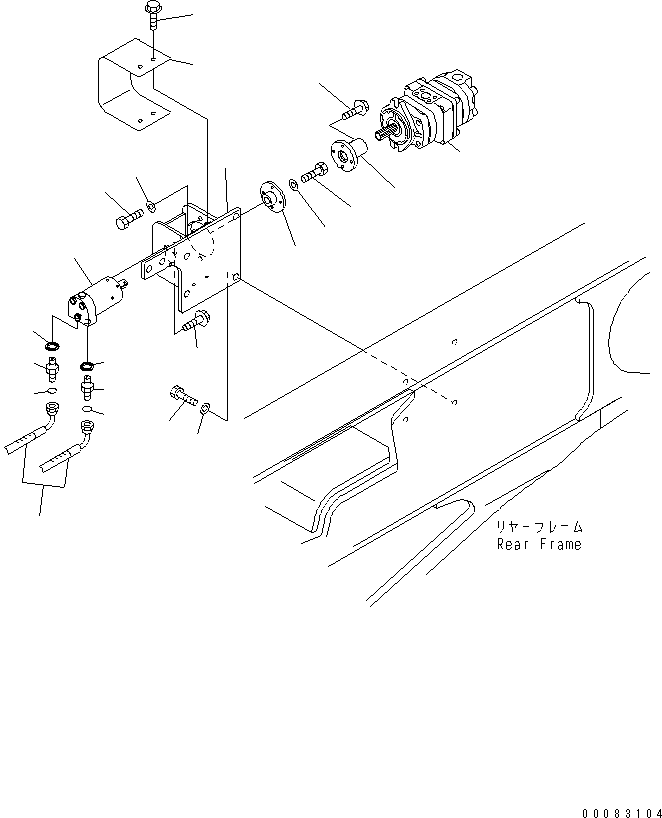 リヤーフレーム
Rear Frame

00083104