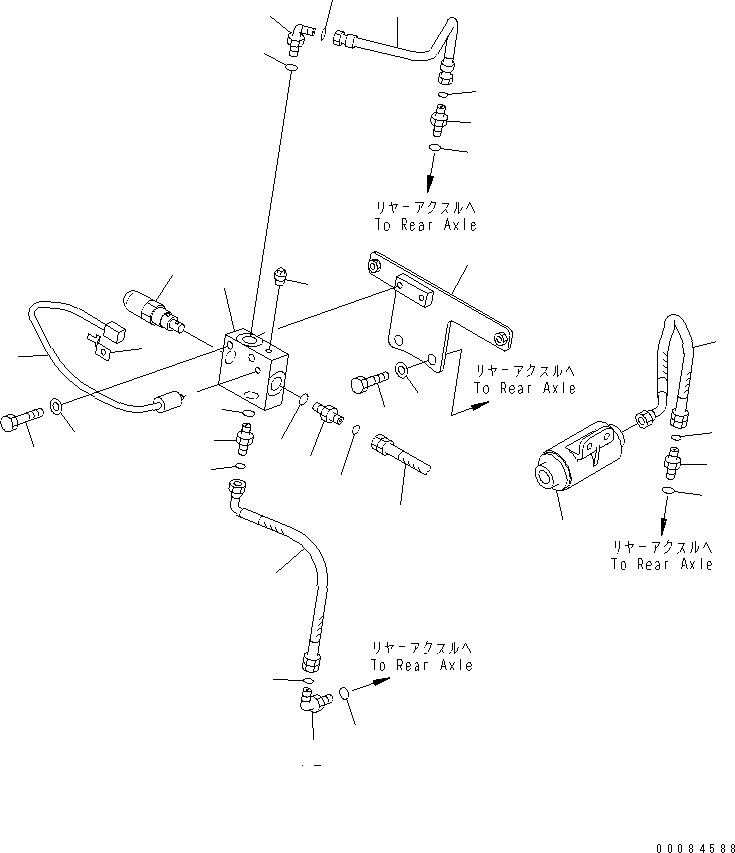 リヤーアクスルへ
To Rear Axle

リヤーアクスルへ
To Rear Axle

リヤーアクスルへ
To Rear Axle

リヤーアクスルへ
To Rear Axle

00084588