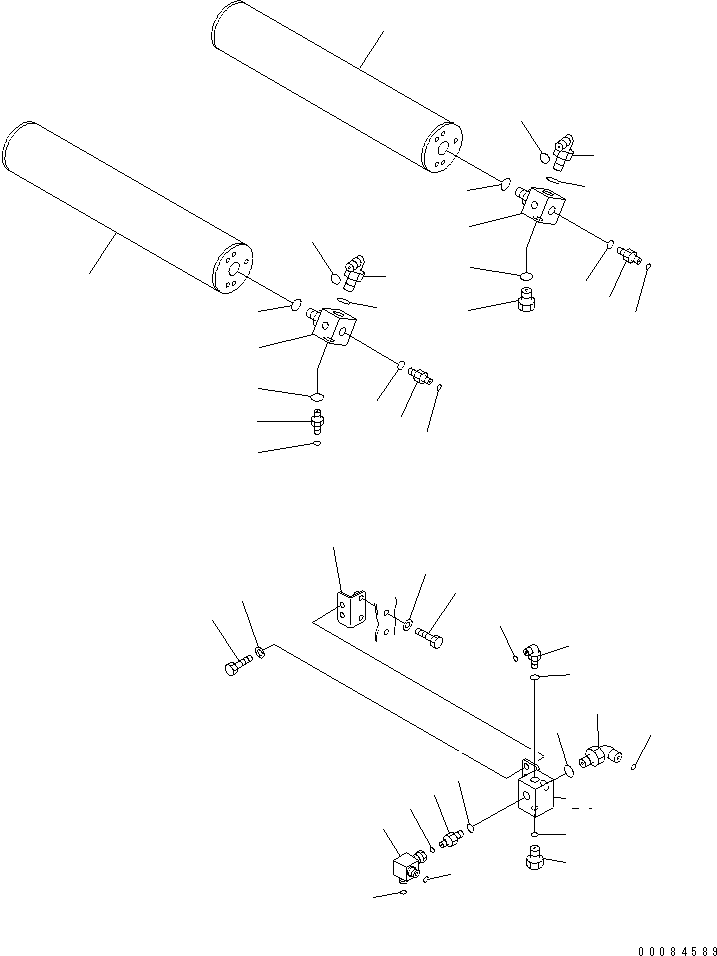 00084589