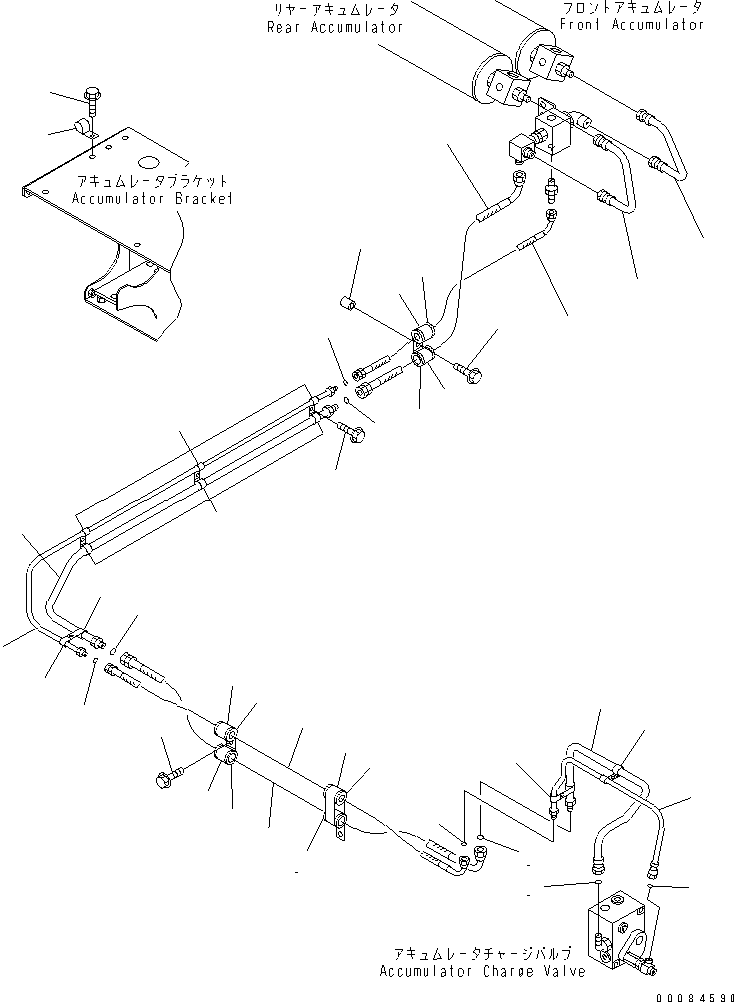 リヤーアキュムレータ
Rear Accumulator

フロントアキュムレータ
Front Accumulator

アキュムレータブラケット
Accumulator Bracket

アキュムレータチャージバルブ
Accumulator Charge Valve

00084590