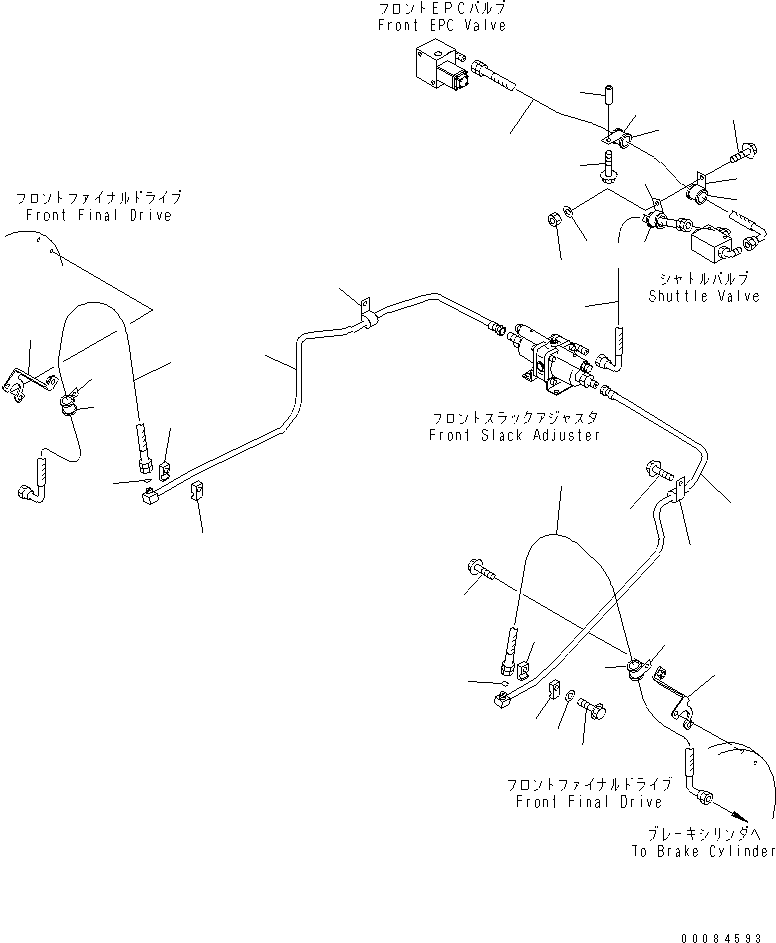 フロントEPCバルブ
Front EPC Valve

フロントファイナルドライブ
Front Final Drive

シャトルバルブ
Shuttle Valve

フロントスラックアジャスタ
Front Slack Adjuster

フロントファイナルドライブ
Front Final Drive

ブレーキシリンダへ
To Brake Cylinder

00084593