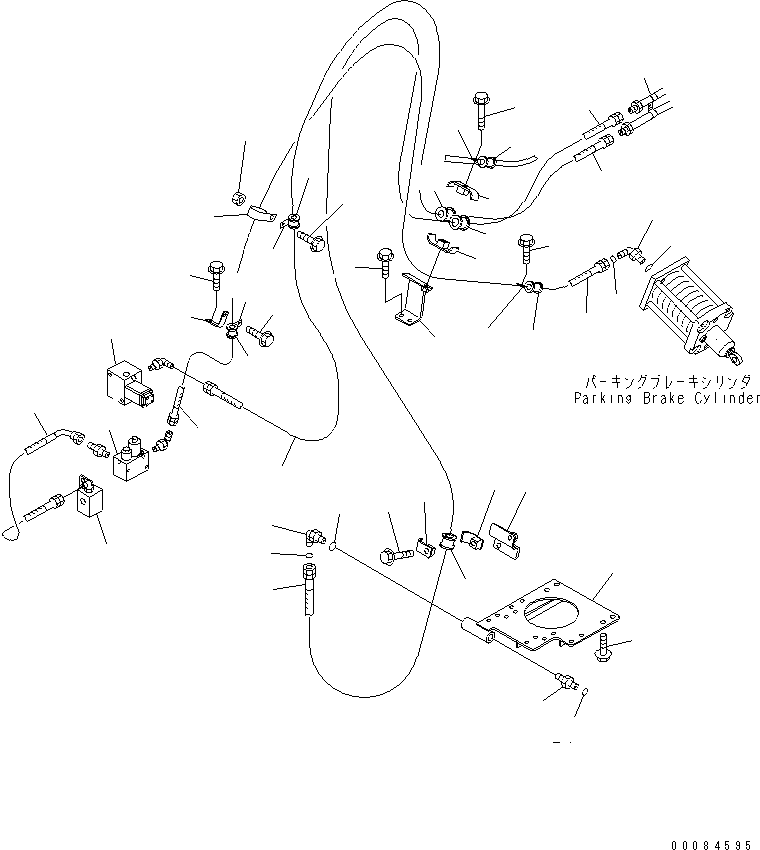 パーキングブレーキシリンダ
Parking Brake Cylinder

00084595