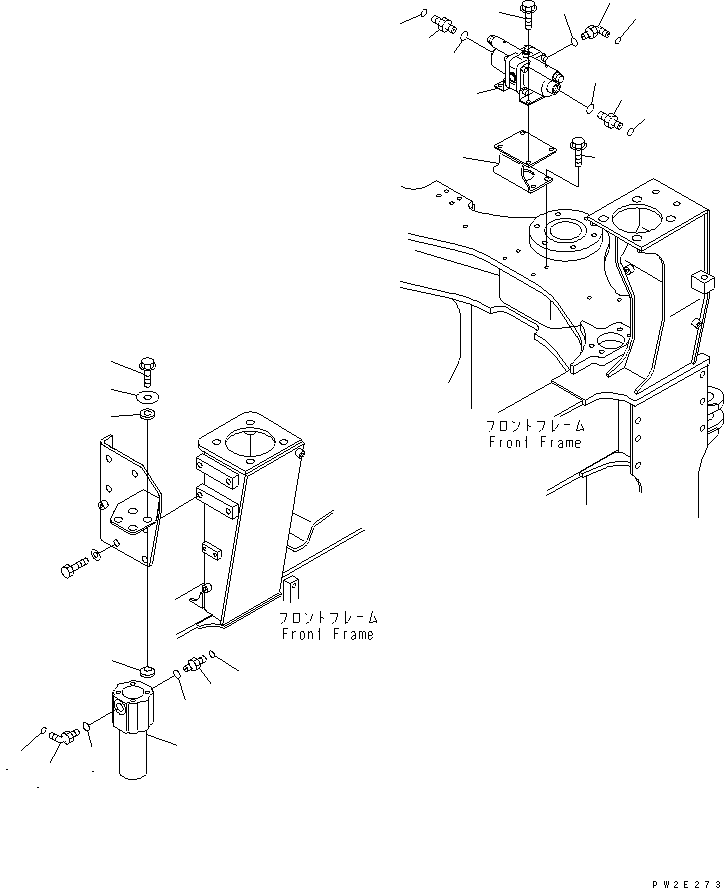 フロントフレーム
Front Frame

フロントフレーム
Front Frame

PW2E273