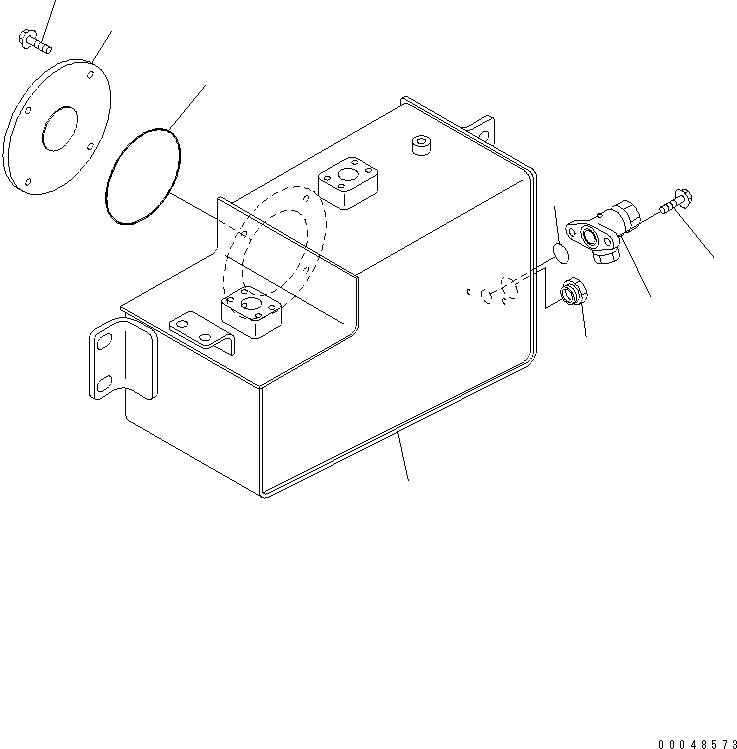 00048573