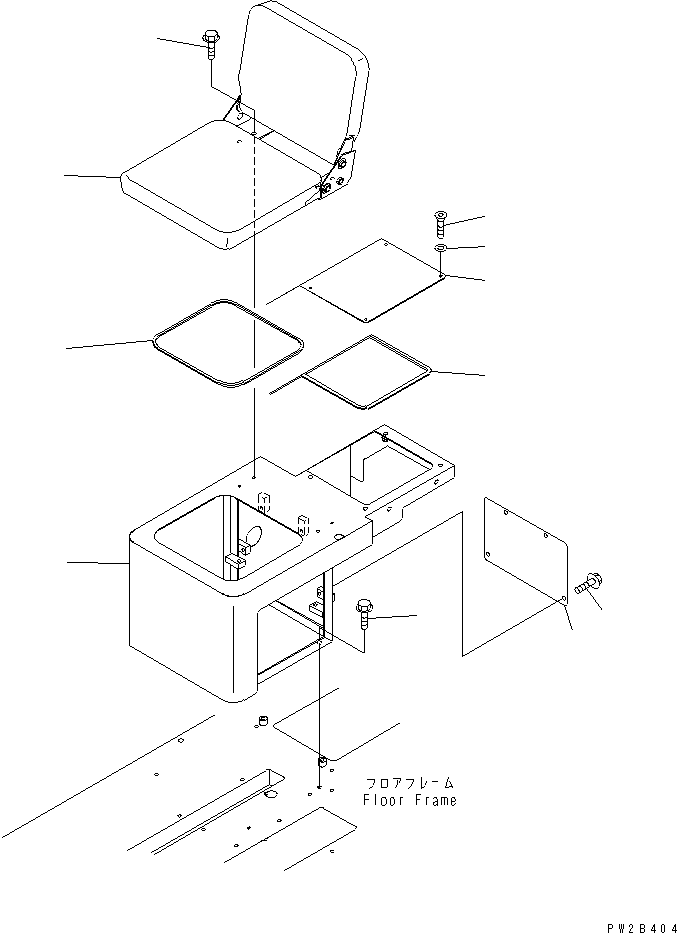 フロアフレーム
Floor Frame

PW2B404