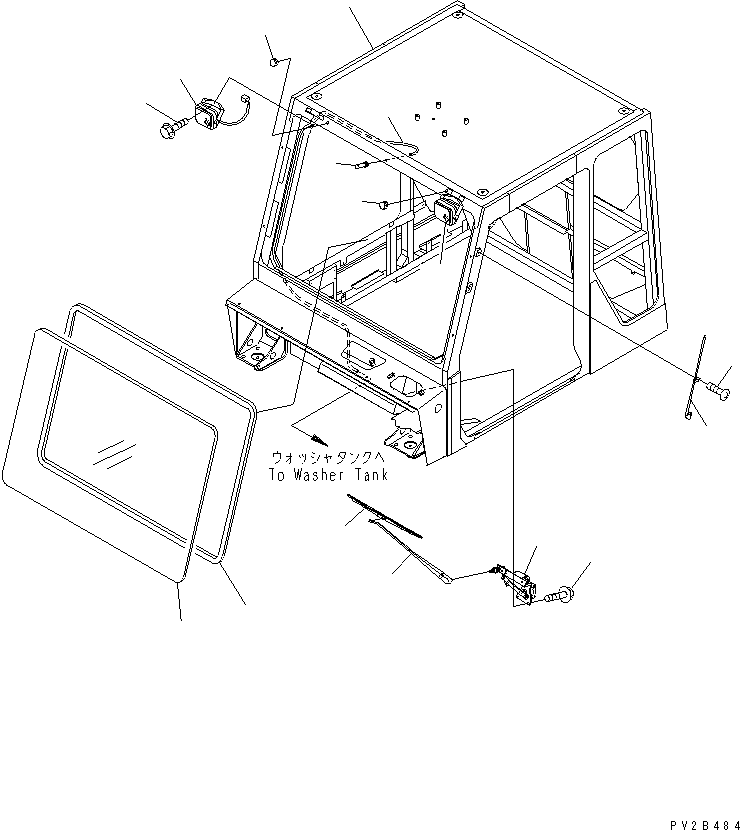 ウォッシャタンクへ
To Washer Tank

PV2B484