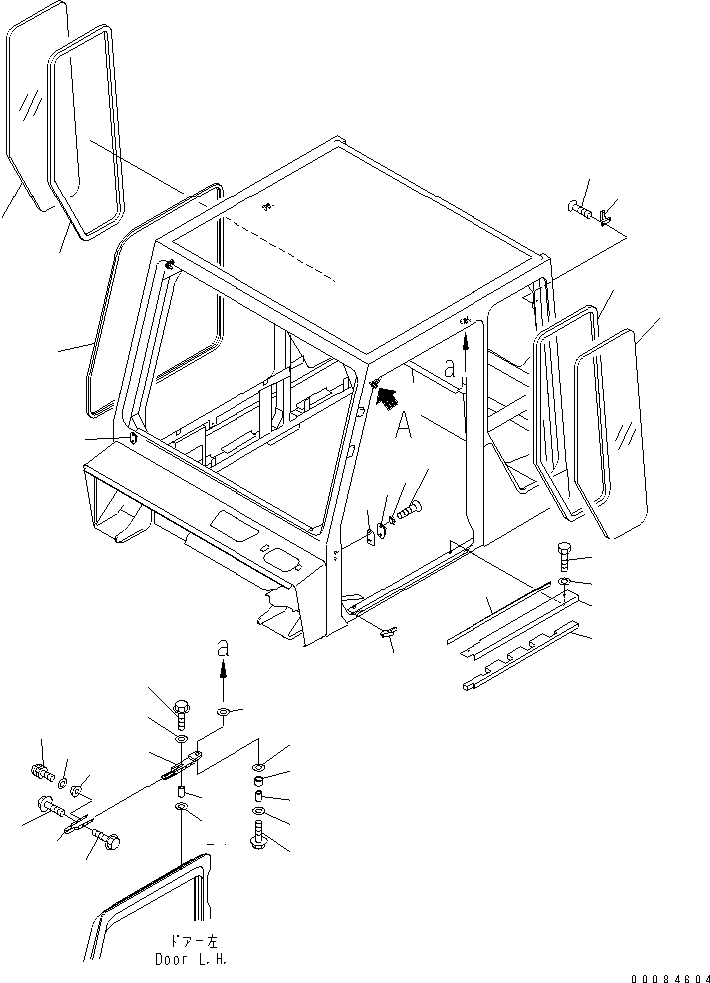 a
A
a
ドアー左
Door L.H.
00084604