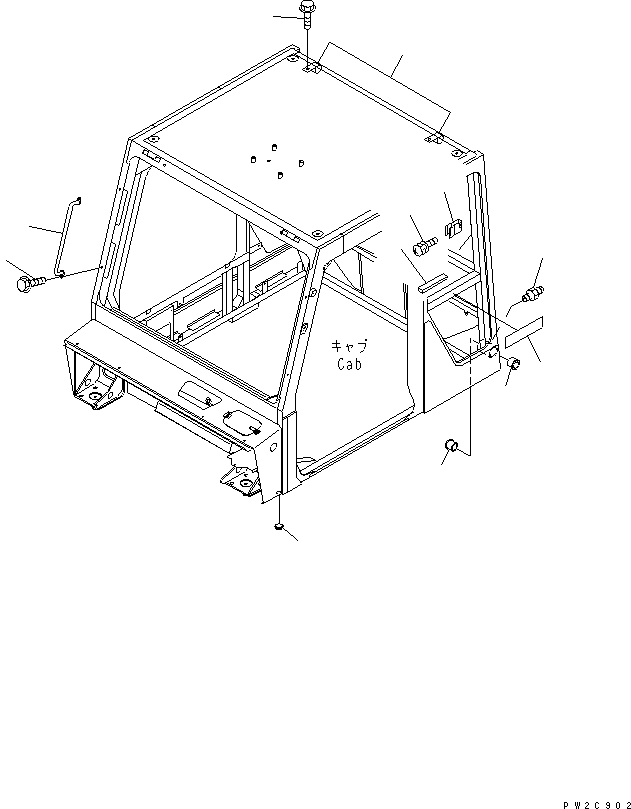 キャブ
Cab

PW2C902