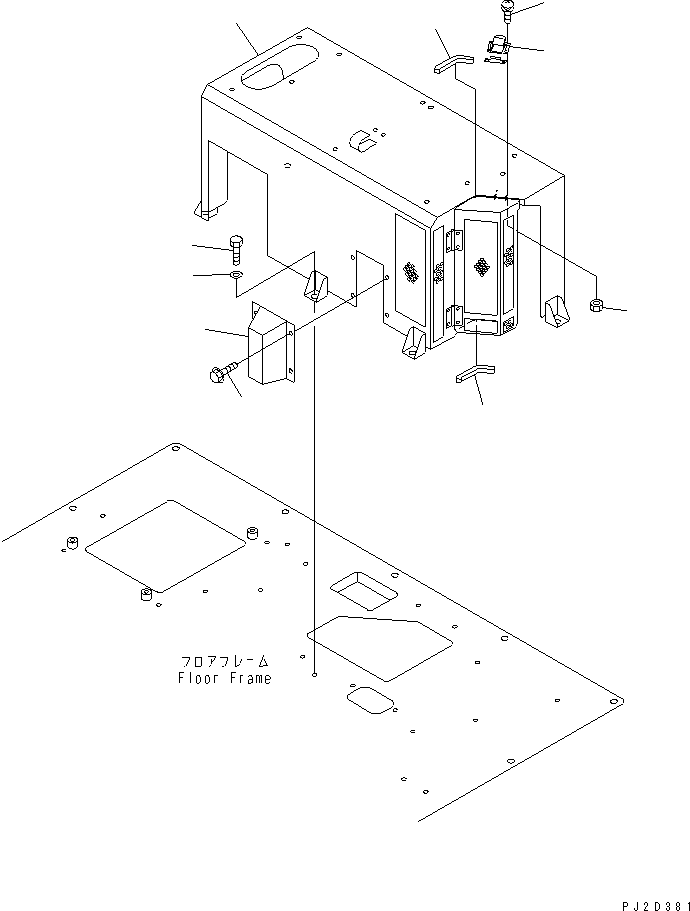 フロアフレーム
Floor Frame

PJ2D381