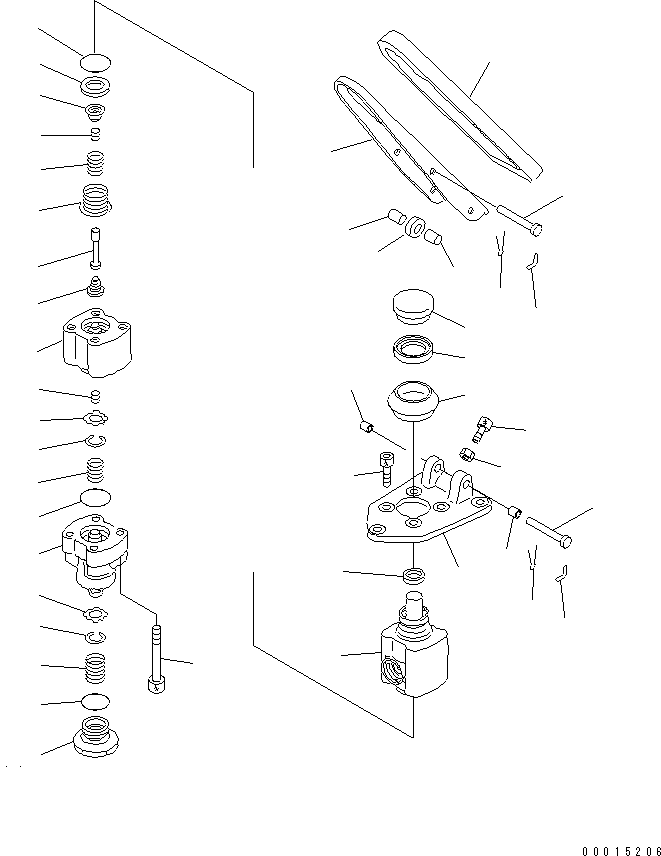 00015206