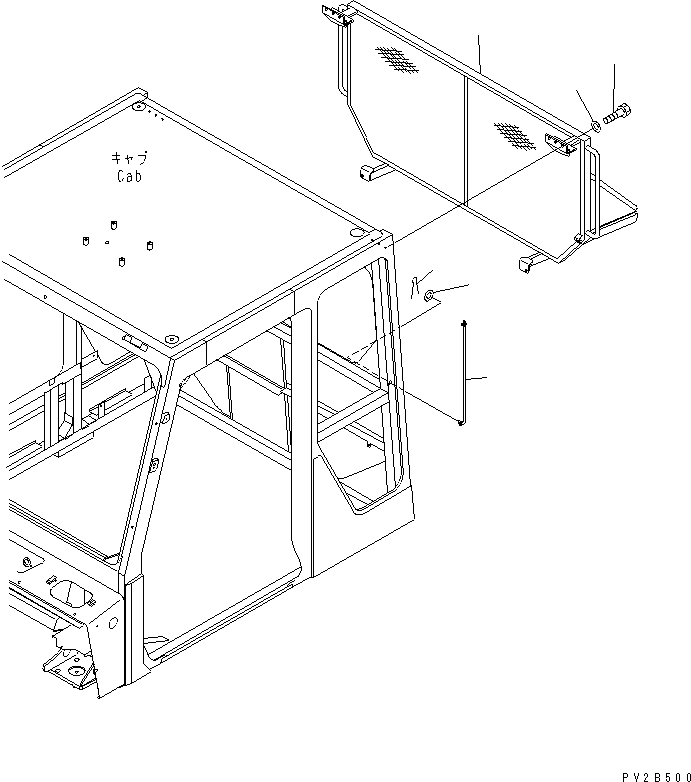 キャブ
Cab

PV2B500