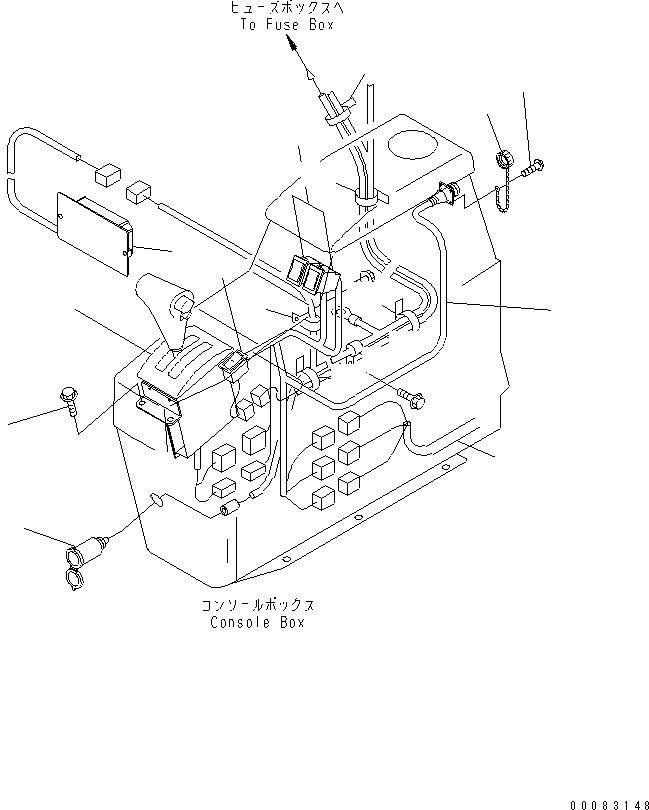 ヒューズボックスへ
To Fuse Box

コンソールボックス
Console Box

00083148