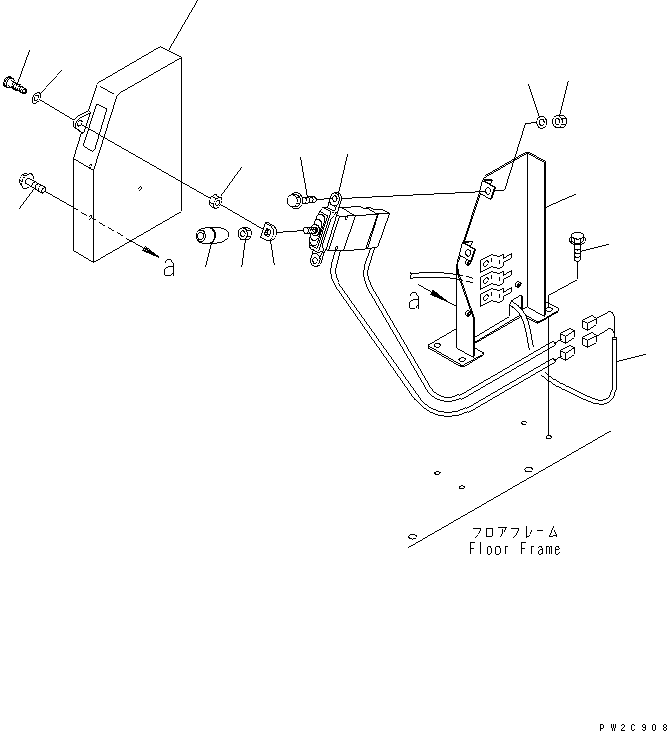 a

a

フロアフレーム
Floor Frame

PW2C908