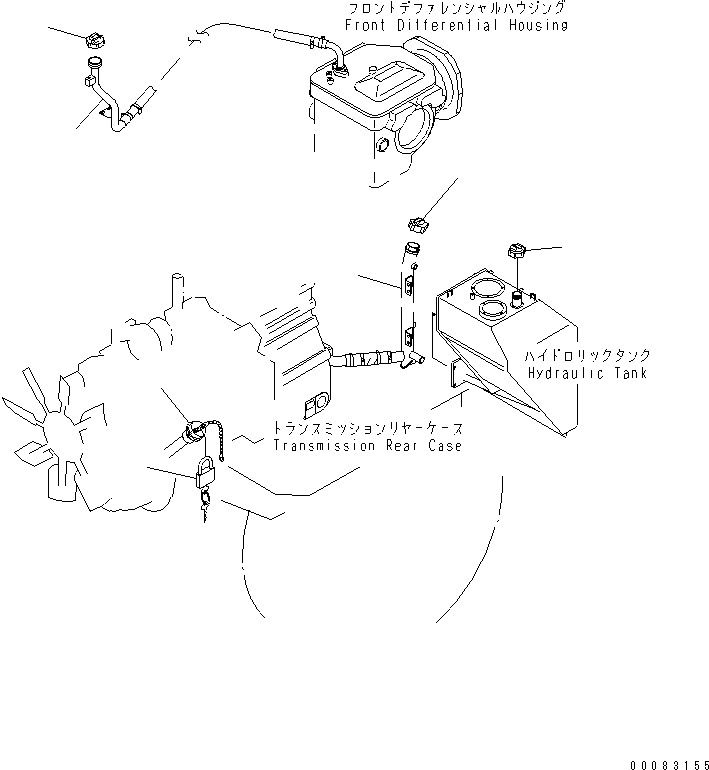 フロントデファレンシャルハウジング
Front Differential Housing

ハイドロリックタンク
Hydraulic Tank

トランスミッションリヤーケース
Transmission Rear Case

00083155