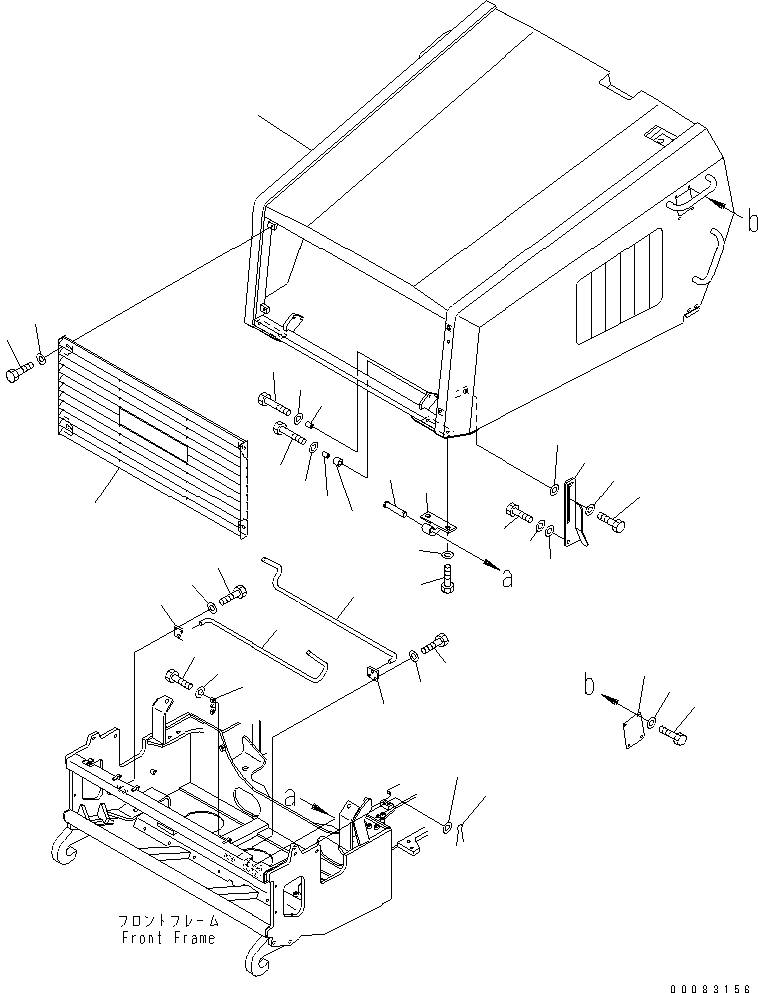 b

a

b

a

フロントフレーム
Front Frame

00083156