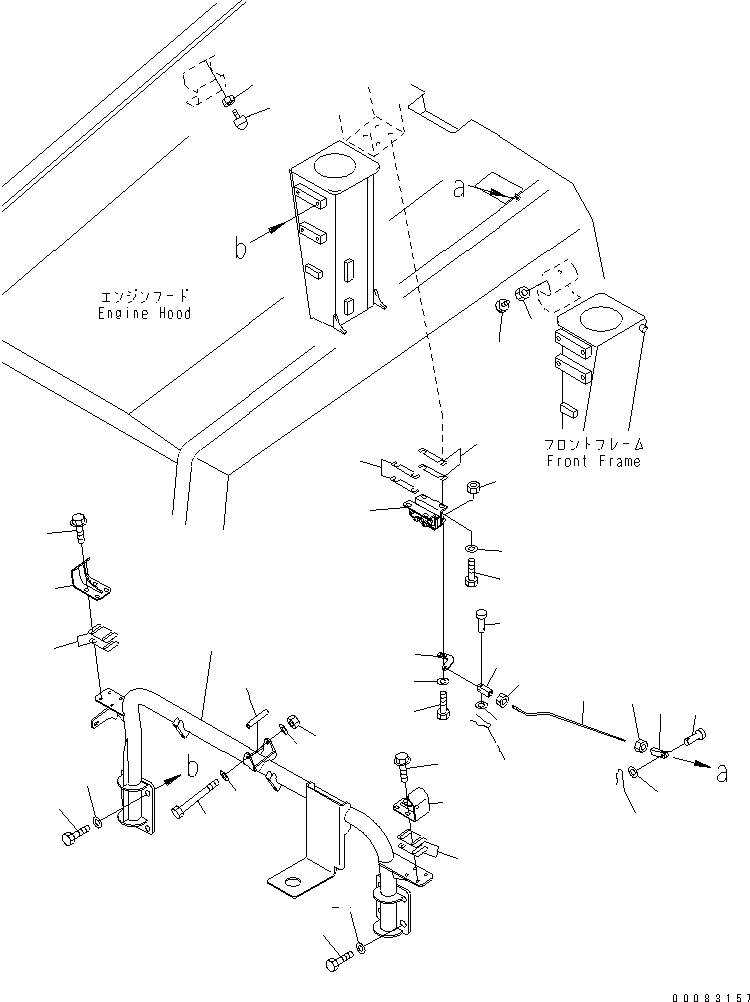 a

b

エンジンフード
Engine Hood

フロントフレーム
Front Frame

b

a

00083157