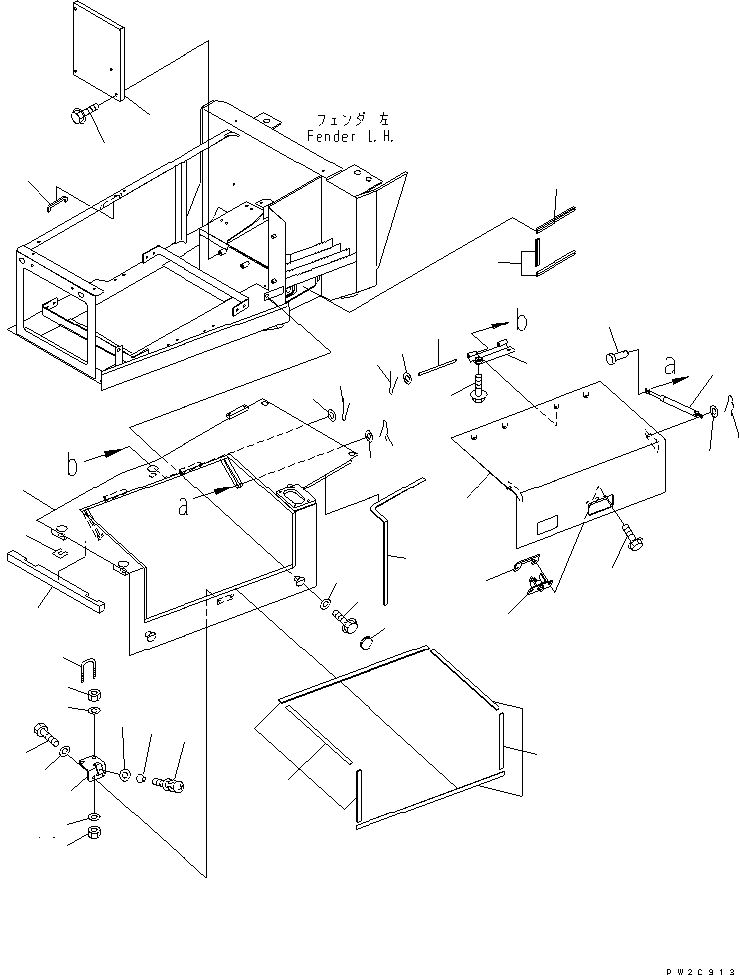 フェンダ 左
Fender L.H.

b

a

b

a

PW2C913